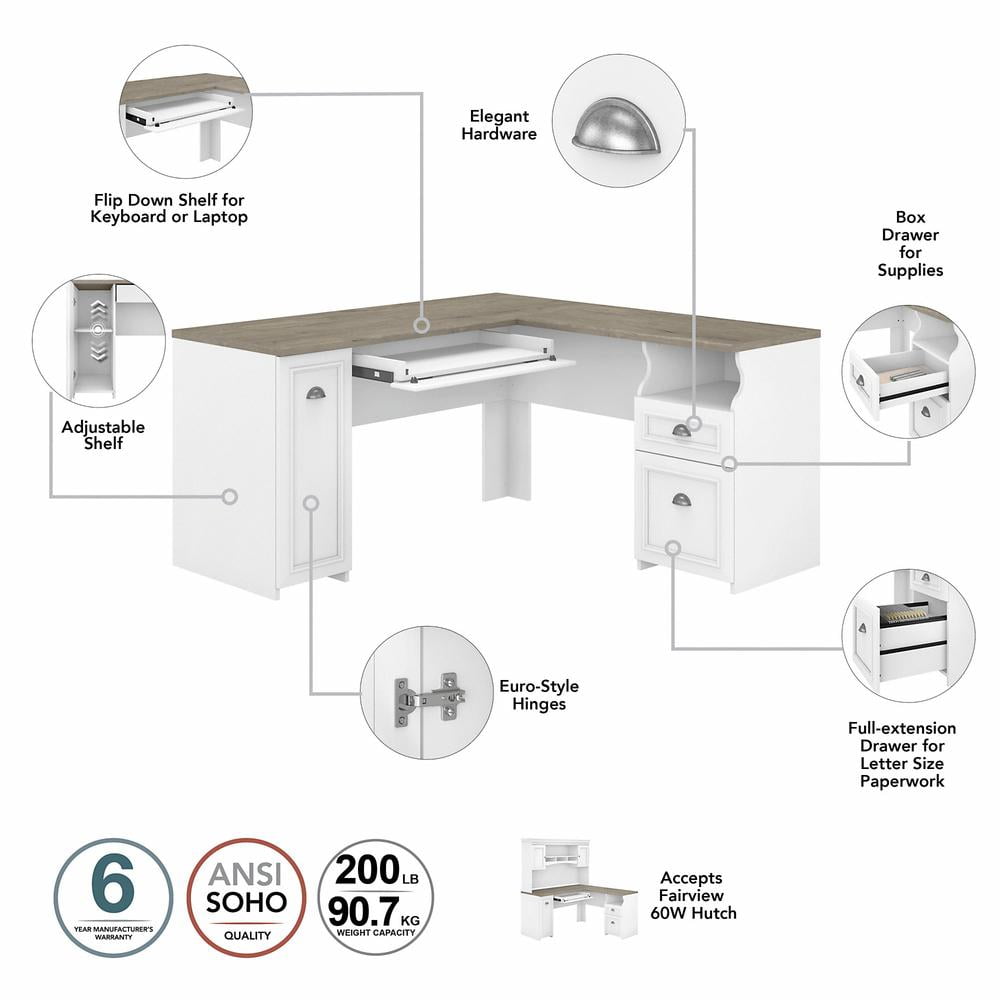 Flip Down Shelf for Keyboard or Laptop

Elegant Hardware

Box Drawer for Supplies

Adjustable Shelf

Euro-Style Hinges

Full-extension Drawer for Letter Size Paperwork

6
YEAR MANUFACTURER'S WARRANTY

ANSI SOHO
QUALITY

200 LB
90.7 KG
WEIGHT CAPACITY

Accepts Fairview 60W Hutch