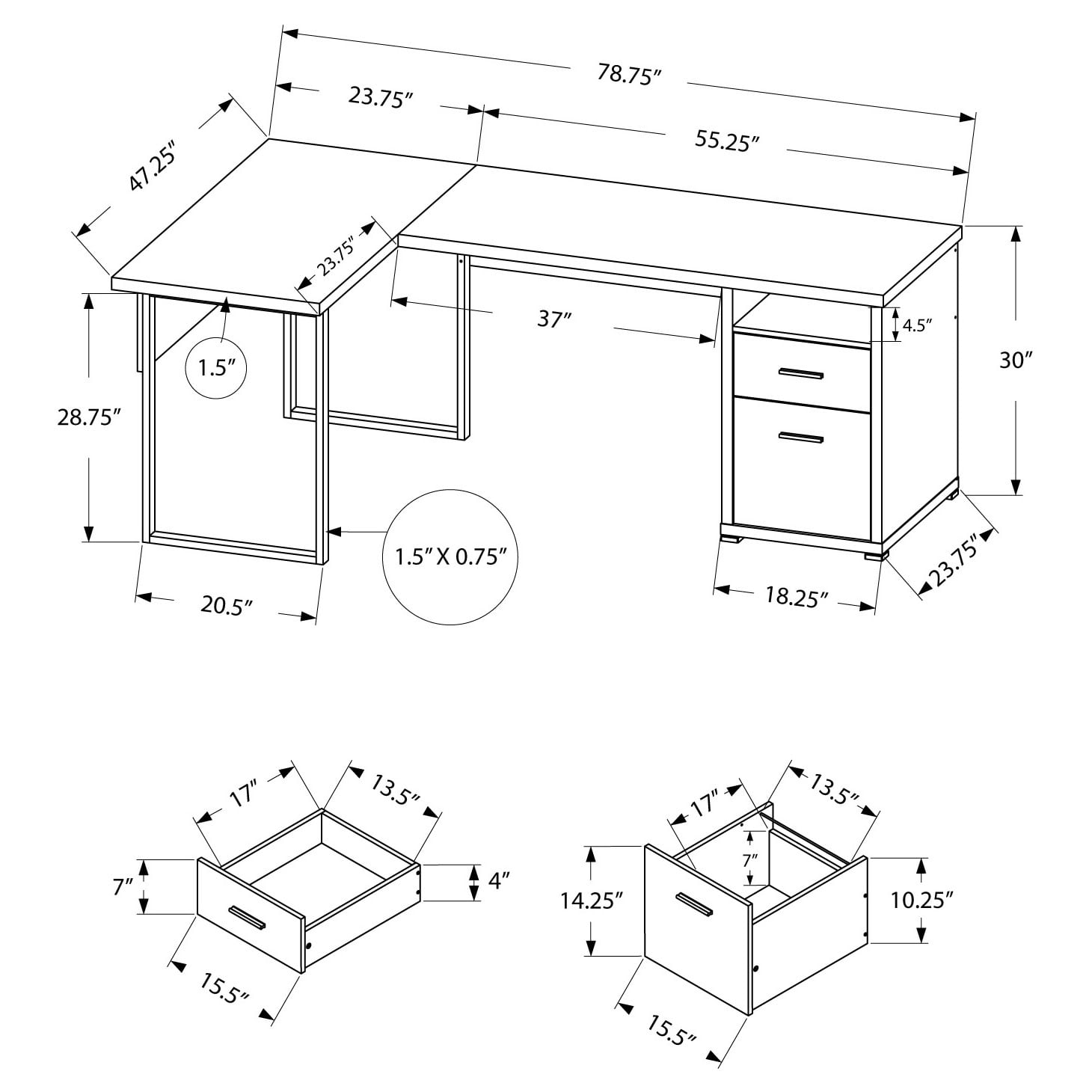 78.75″
23.75″
55.25″
47.25″
23.75″
37″
4.5″
30″
1.5″
28.75″
1.5″ X 0.75″
20.5″
18.25″
23.75″

17″
13.5″
7″
4″
15.5″

17″
13.5″
7″
14.25″
10.25″
15.5″