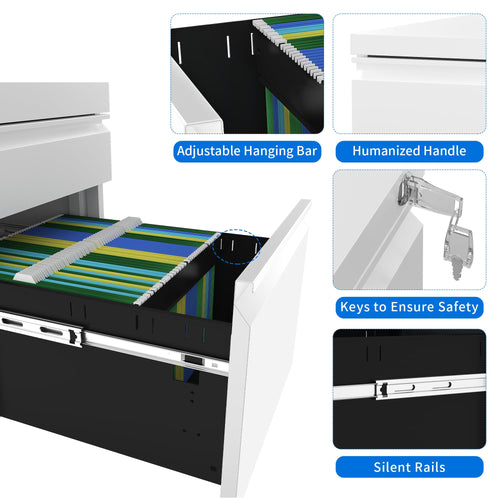 Adjustable Hanging Bar

Humanized Handle

Keys to Ensure Safety

Silent Rails