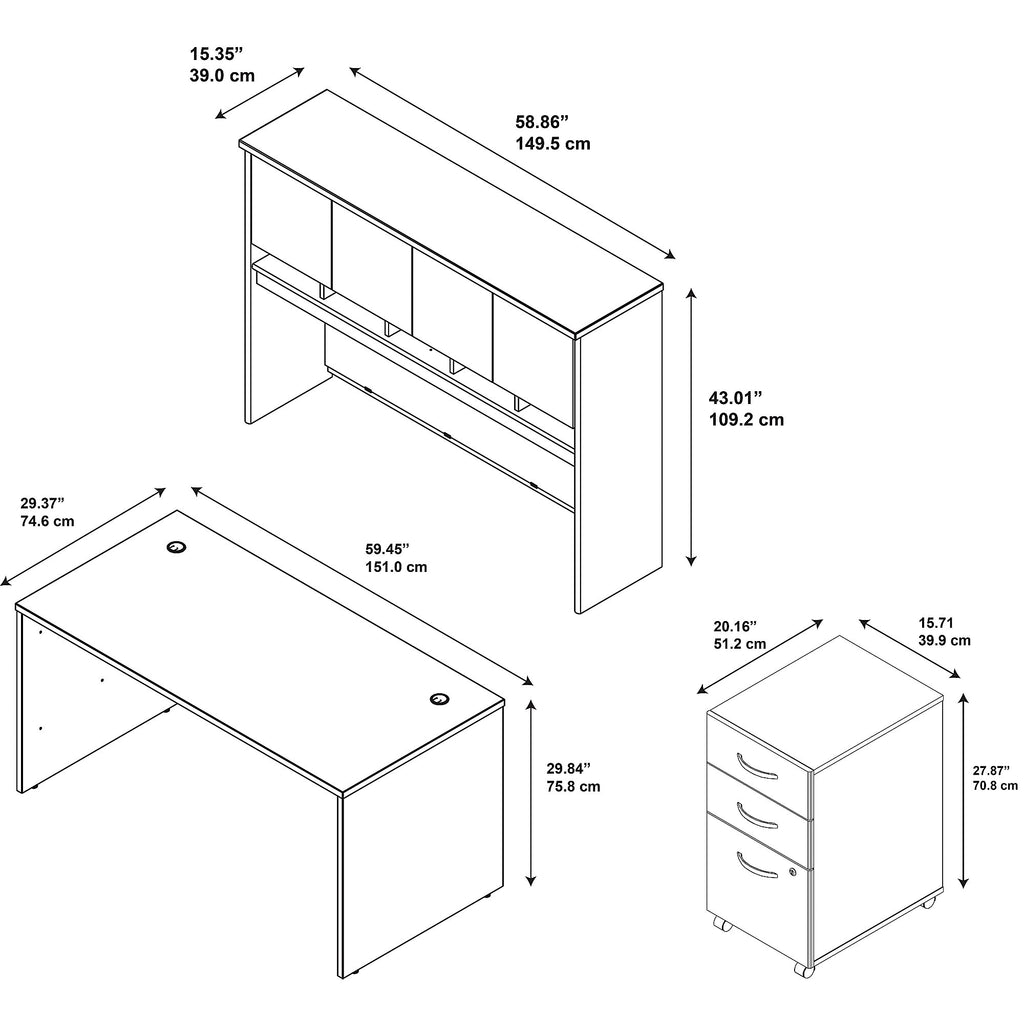 15.35”
39.0 cm

58.86”
149.5 cm

43.01”
109.2 cm

29.37”
74.6 cm

59.45”
151.0 cm

29.84”
75.8 cm

20.16”
51.2 cm

15.71
39.9 cm

27.87”
70.8 cm